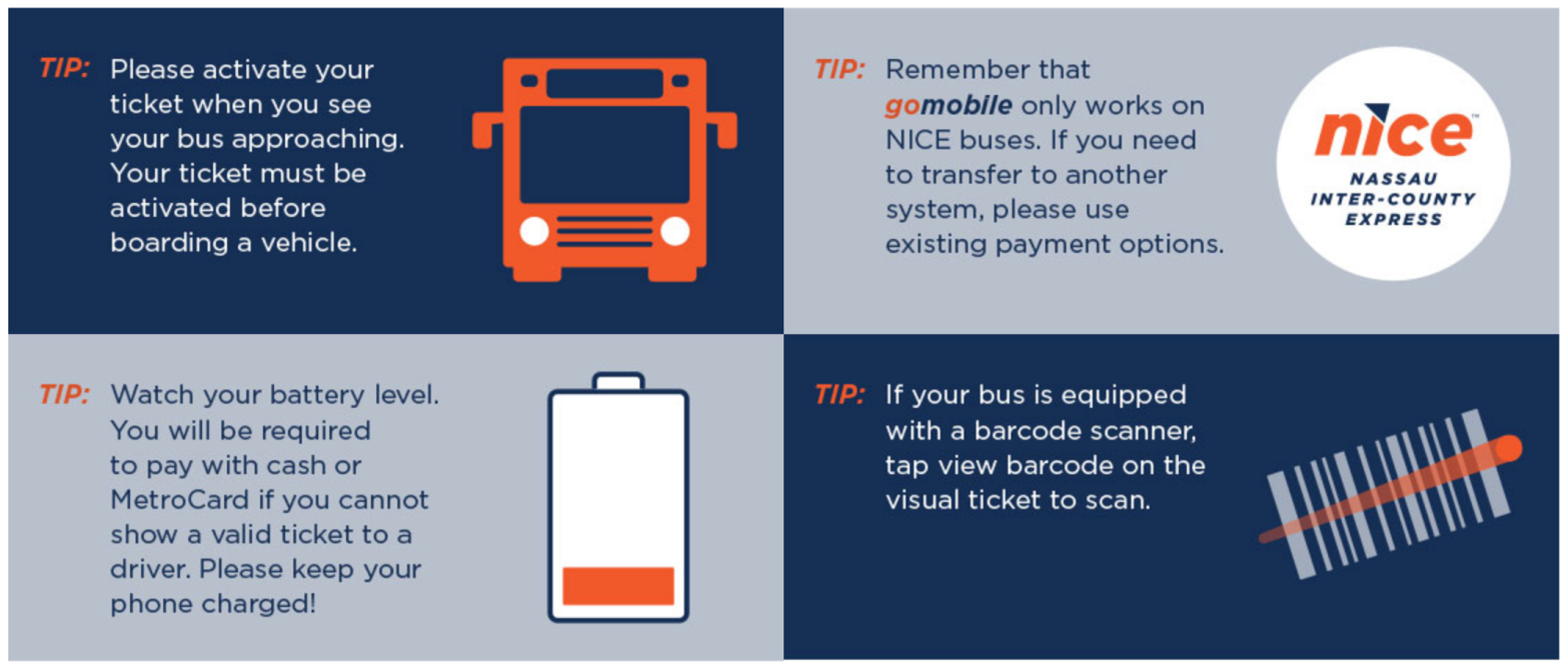 TIP: Please activate your ticket when you see your bus approaching. Your ticket must be activated before boarding a vehicle.

TIP: Remember that gomobile only works on NICE buses. If you need to transfer to another system, please use existing payment options.

nice™
NASSAU INTER-COUNTY EXPRESS

TIP: Watch your battery level. You will be required to pay with cash or MetroCard if you cannot show a valid ticket to a driver. Please keep your phone charged!

TIP: If your bus is equipped with a barcode scanner, tap view barcode on the visual ticket to scan.